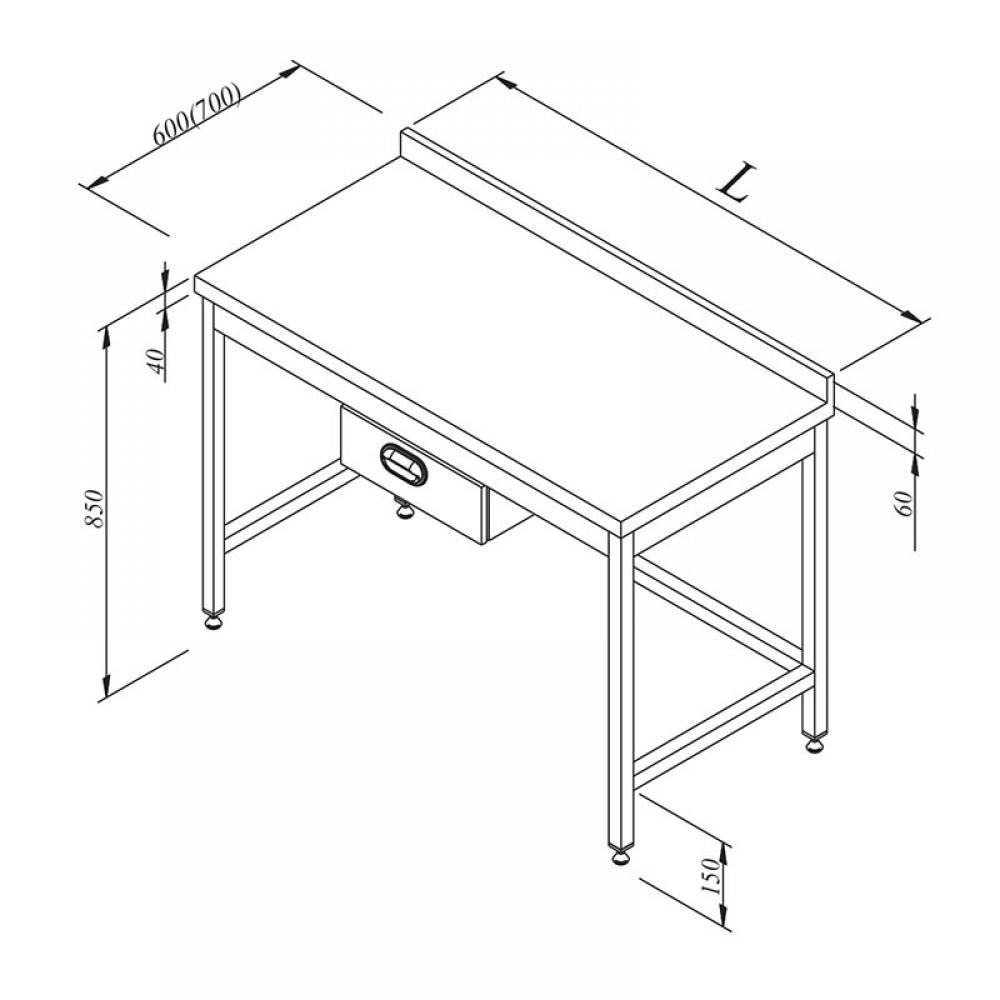 600(700)
L
40
850
60
150