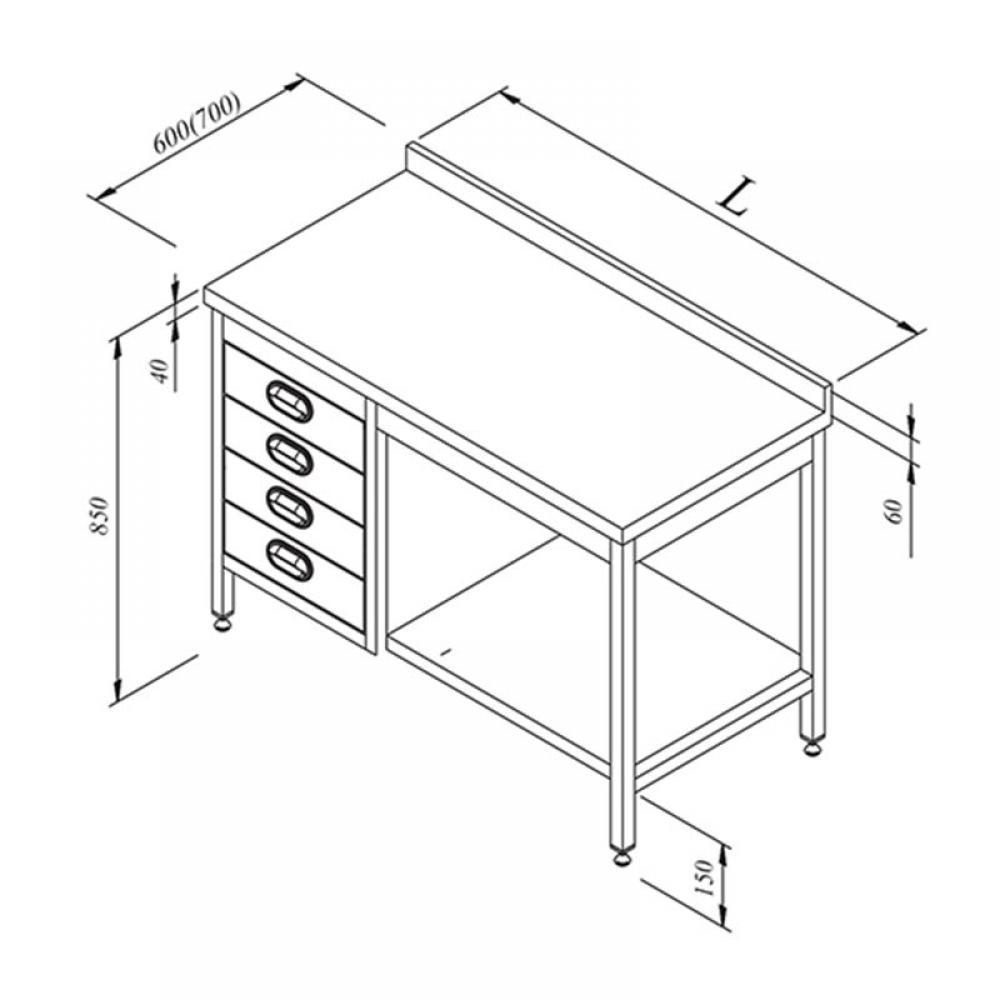 600(700)
L
40
850
60
150