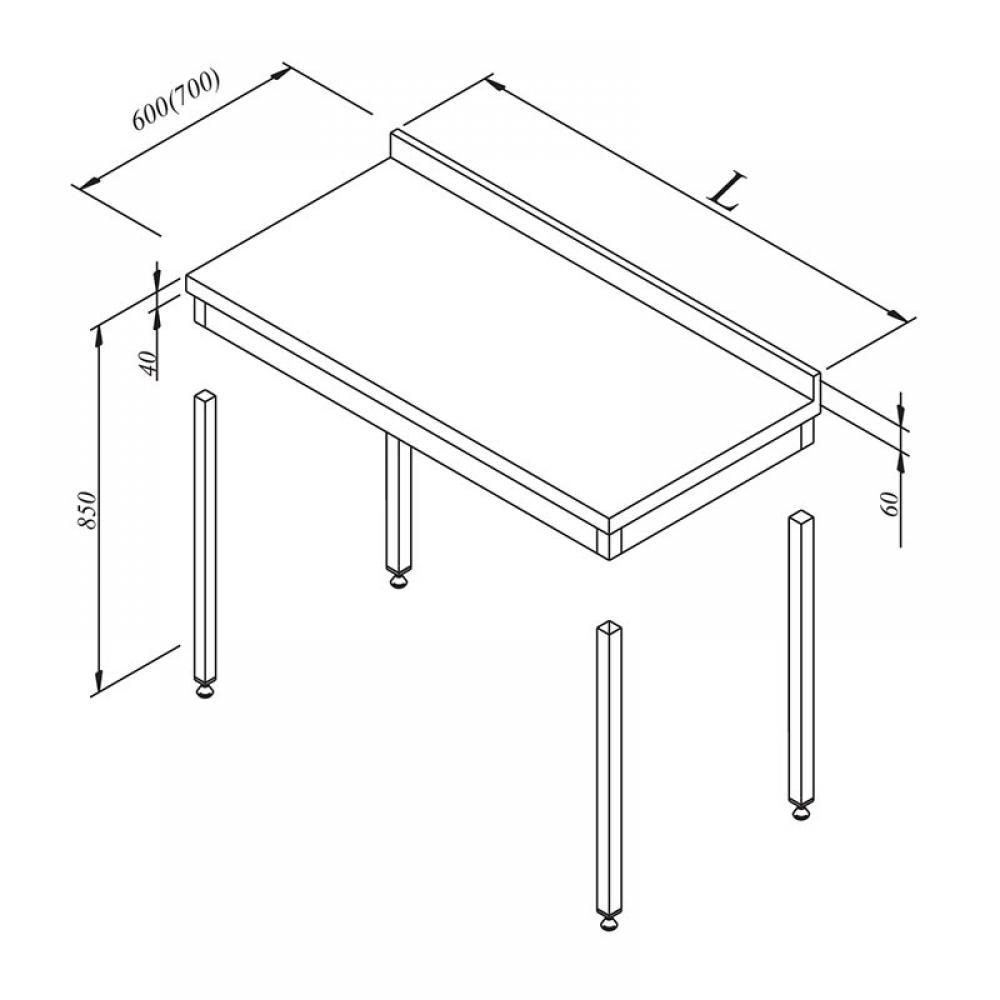 600(700)
L
40
850
60