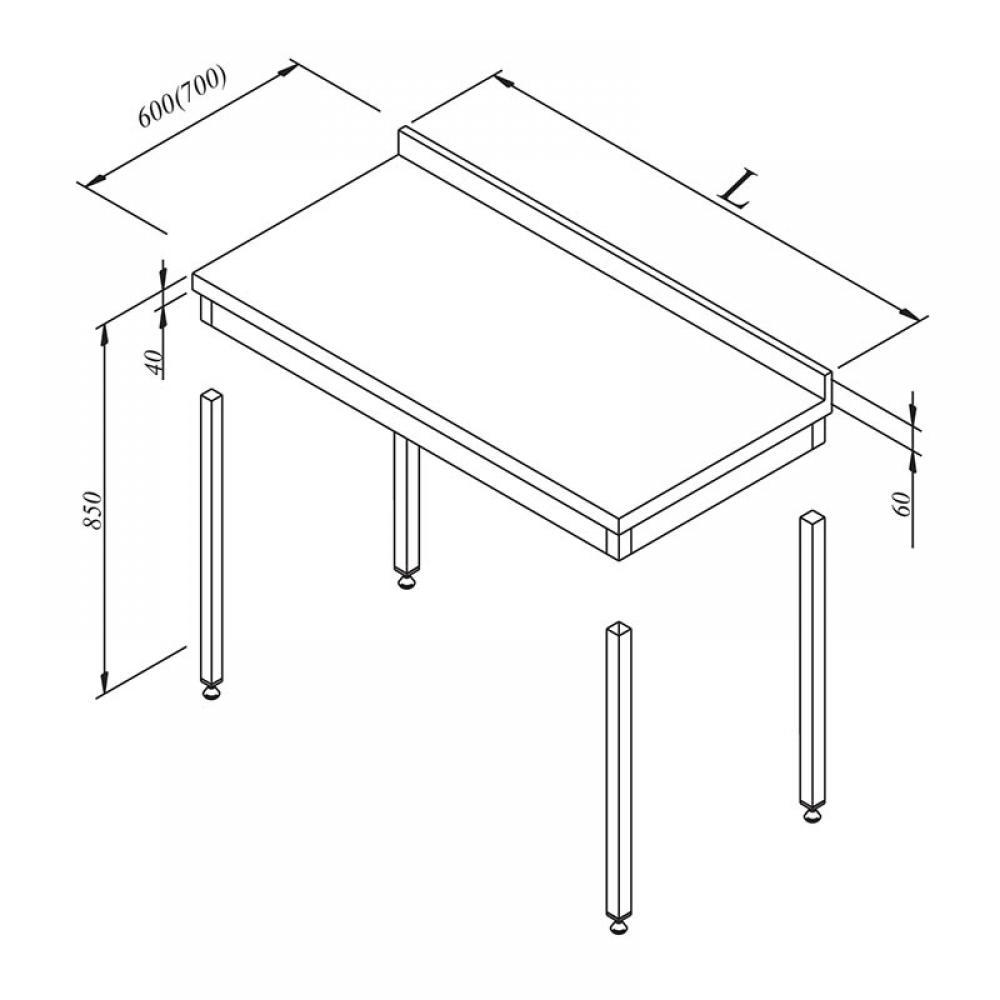 600(700)
L
40
850
60