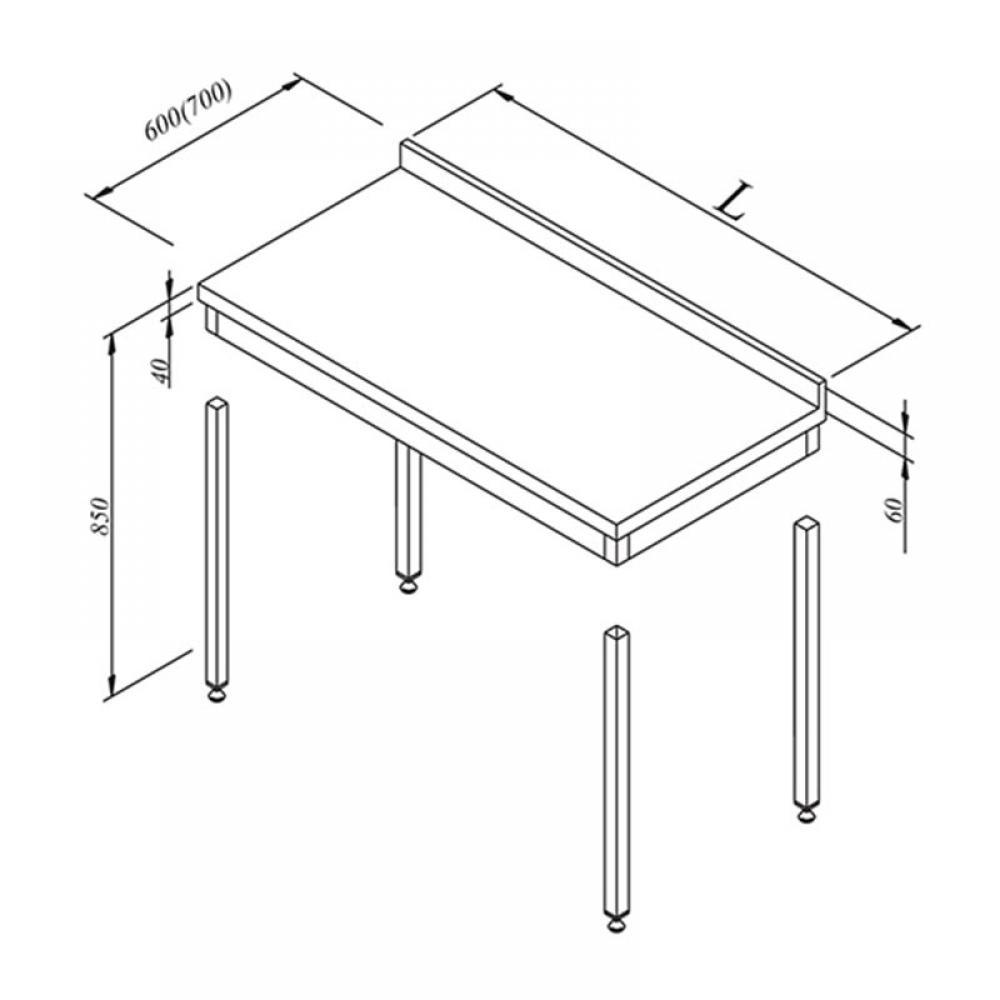 600(700)
L
40
850
60