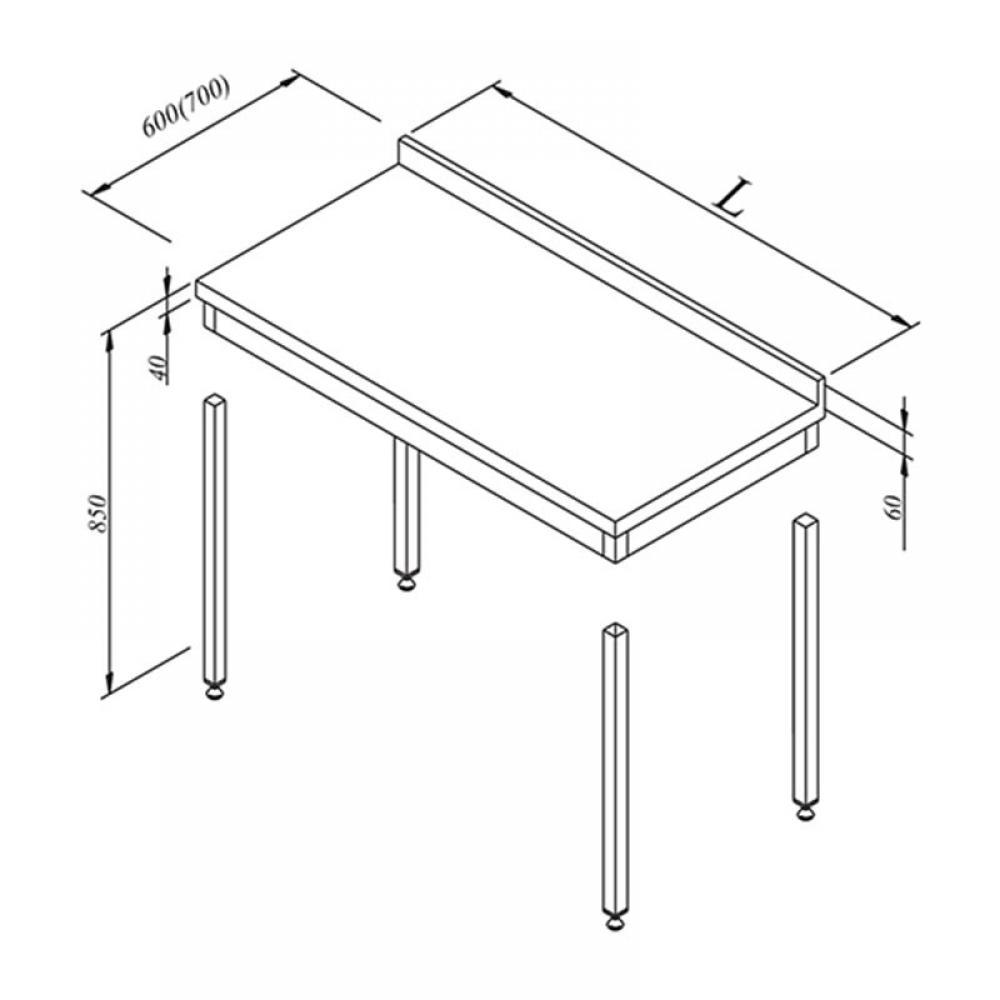 600(700)
L
40
850
60