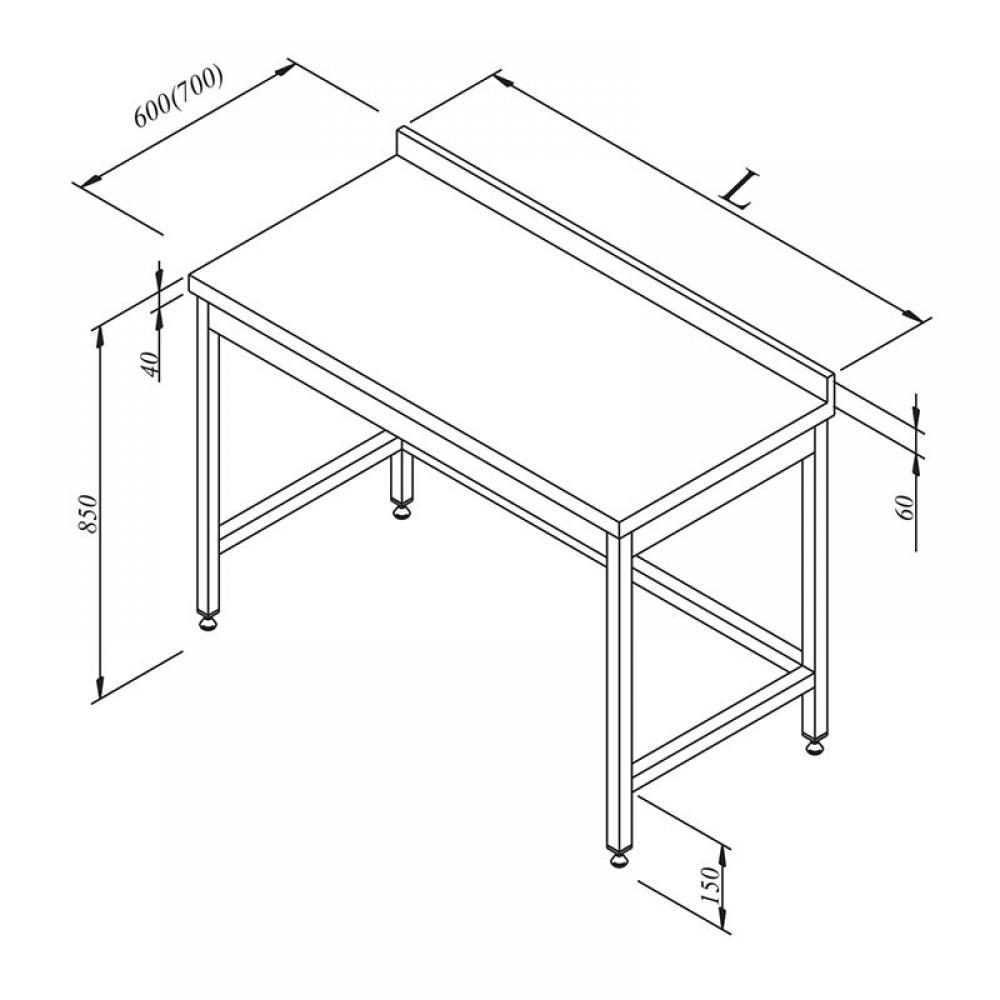 600(700)
L
40
850
60
150