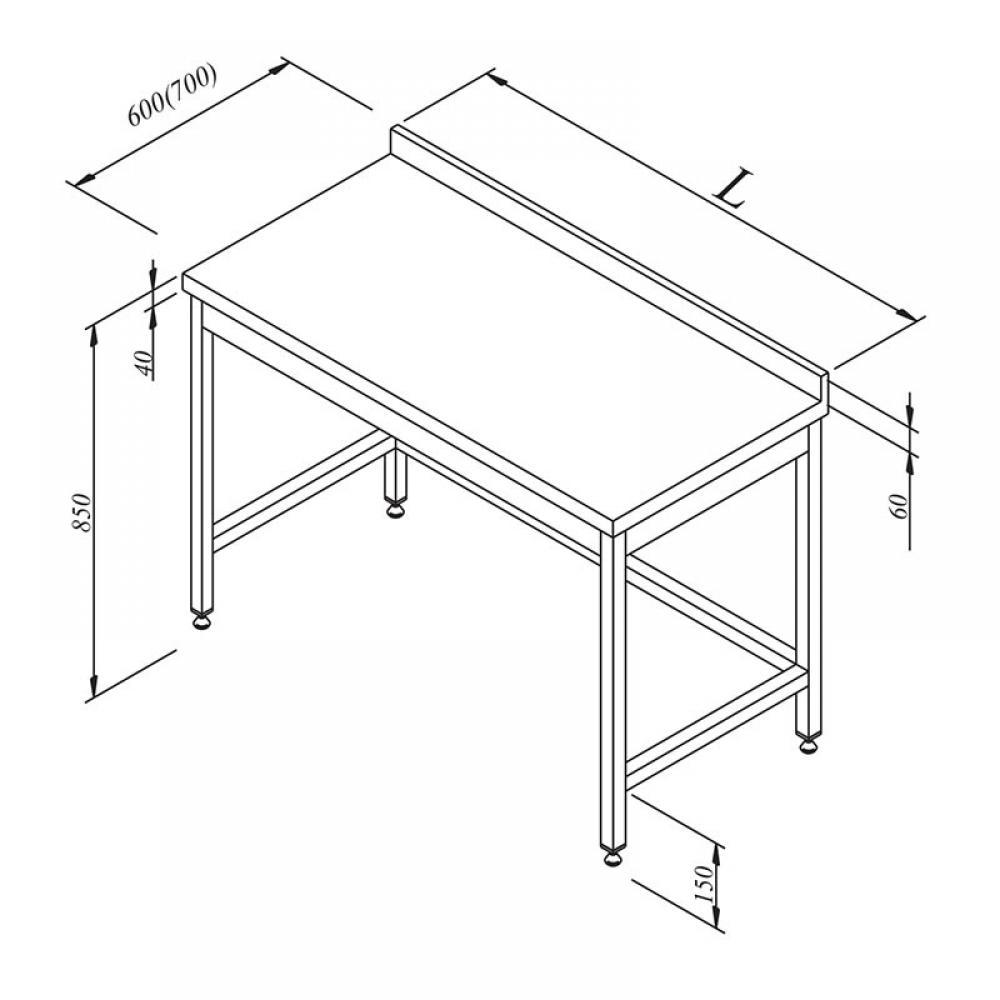 600(700)
L
40
850
60
150