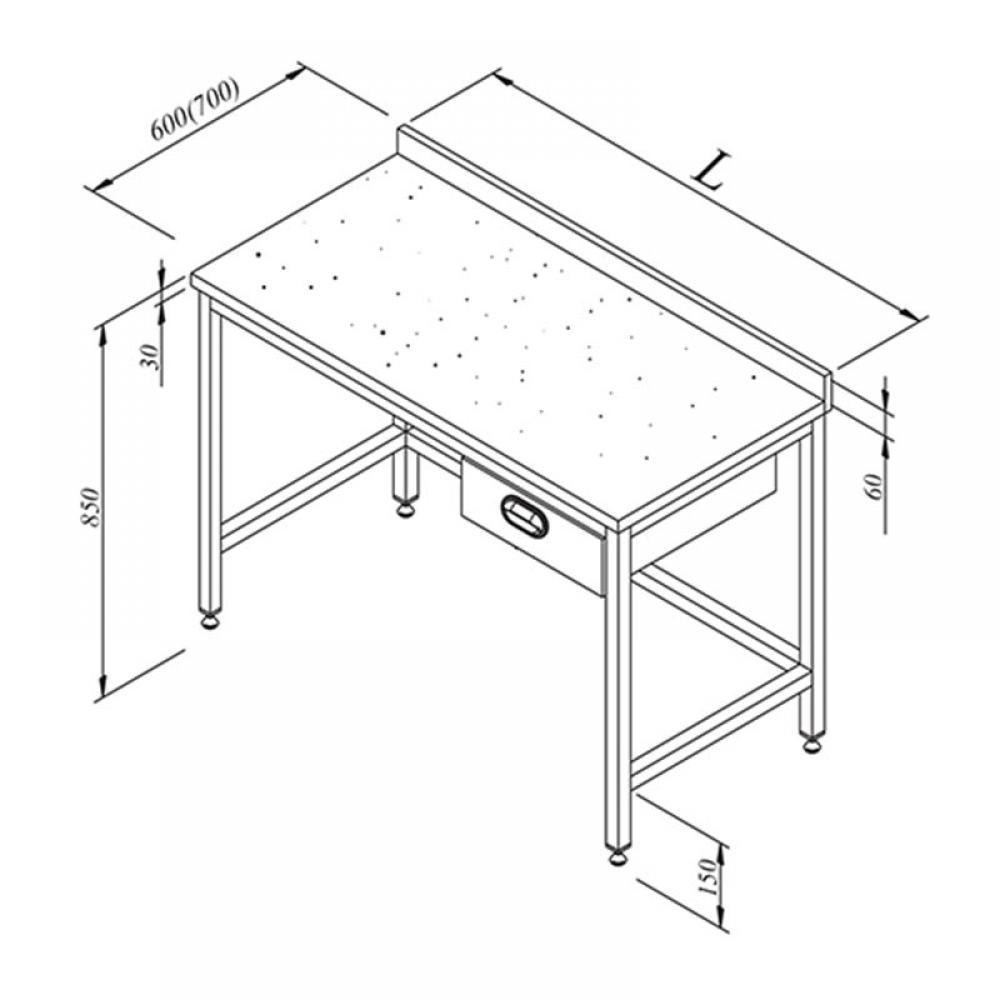 600(700)
L
30
850
60
150