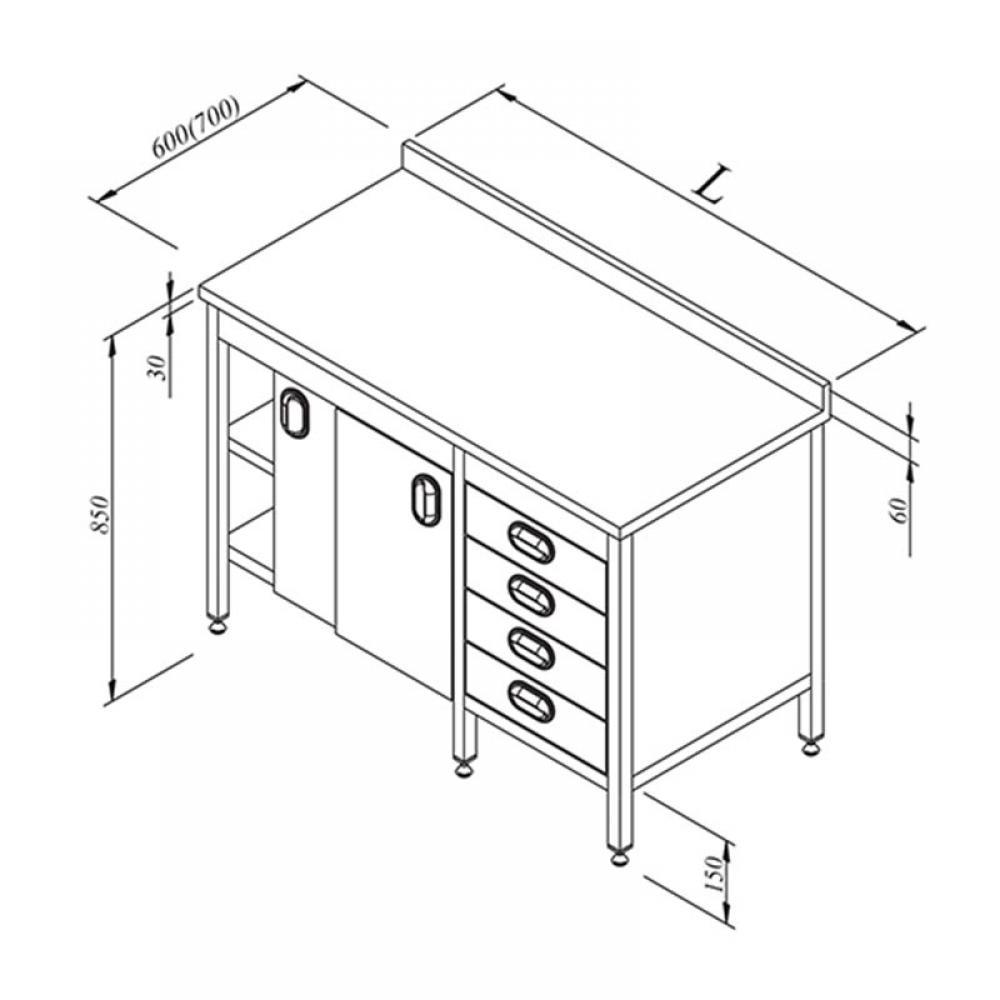 600(700)

L

30

850

60

150