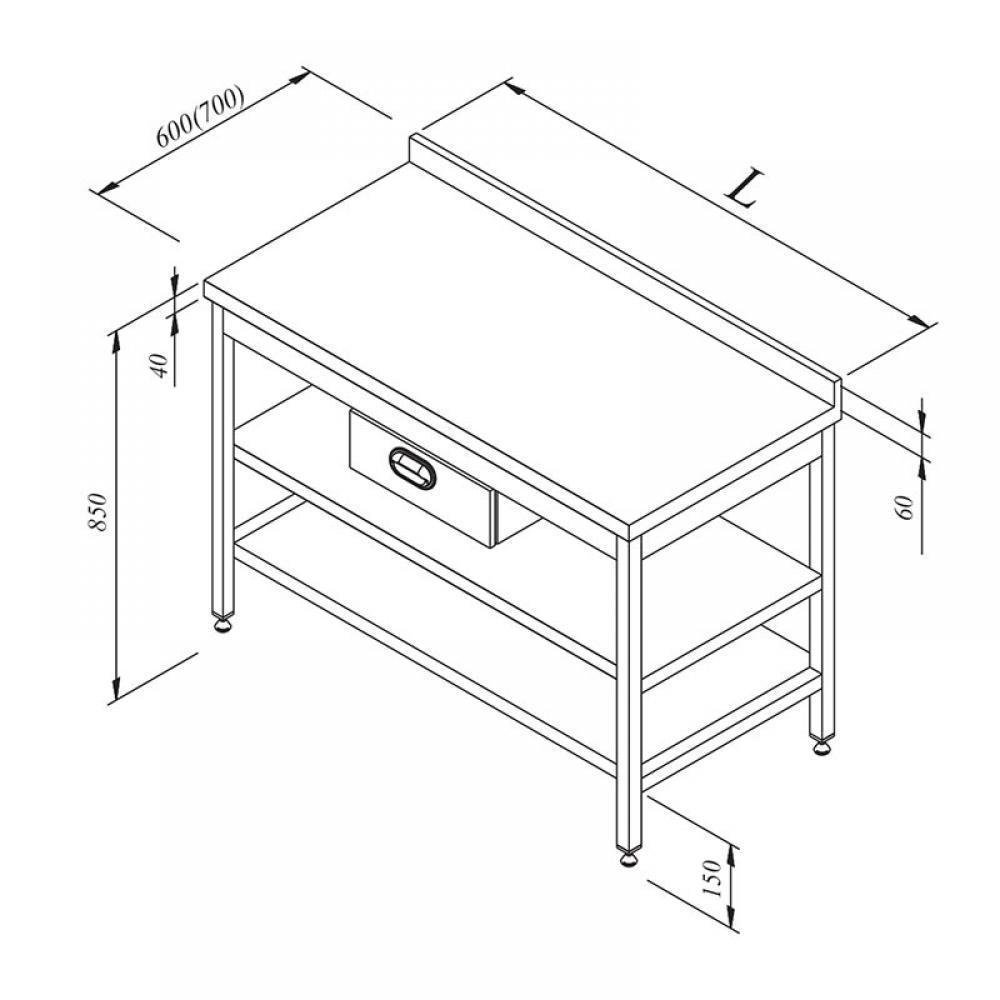 600(700)

L

40

850

60

150