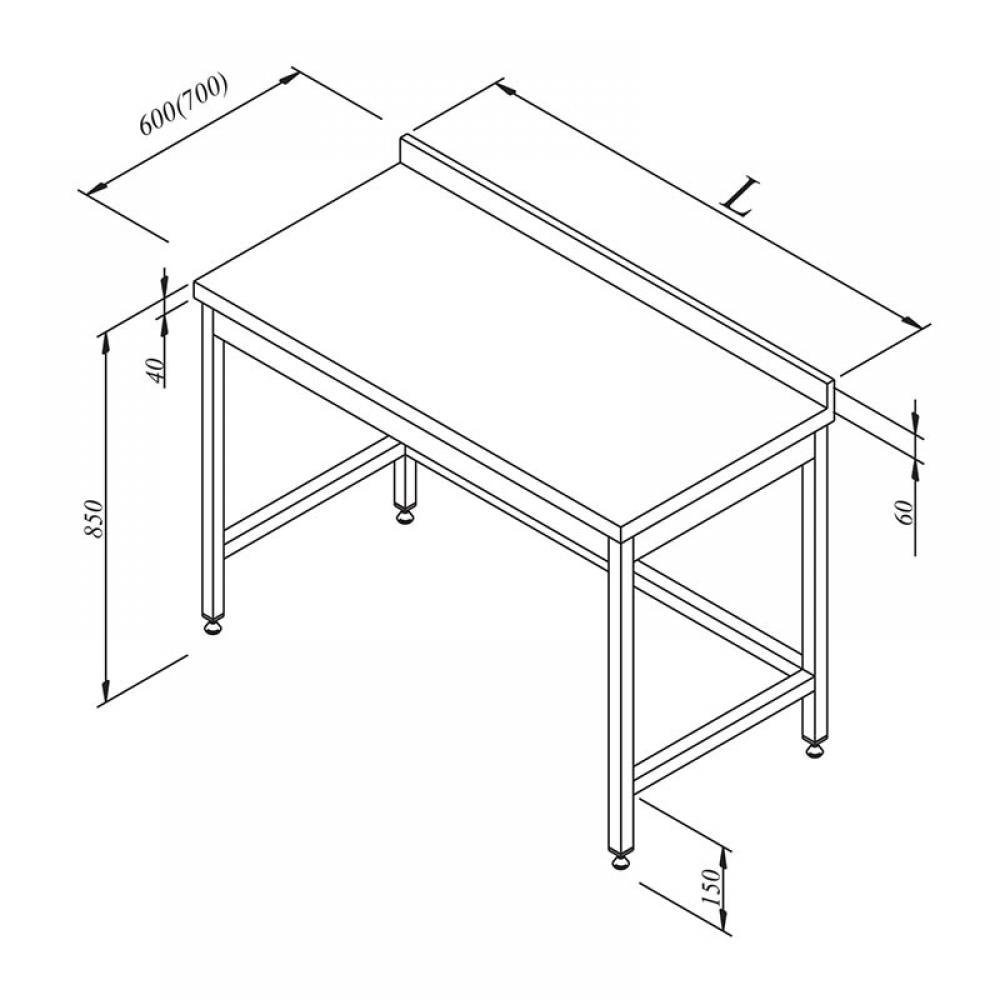 600(700)

L

40

850

60

150